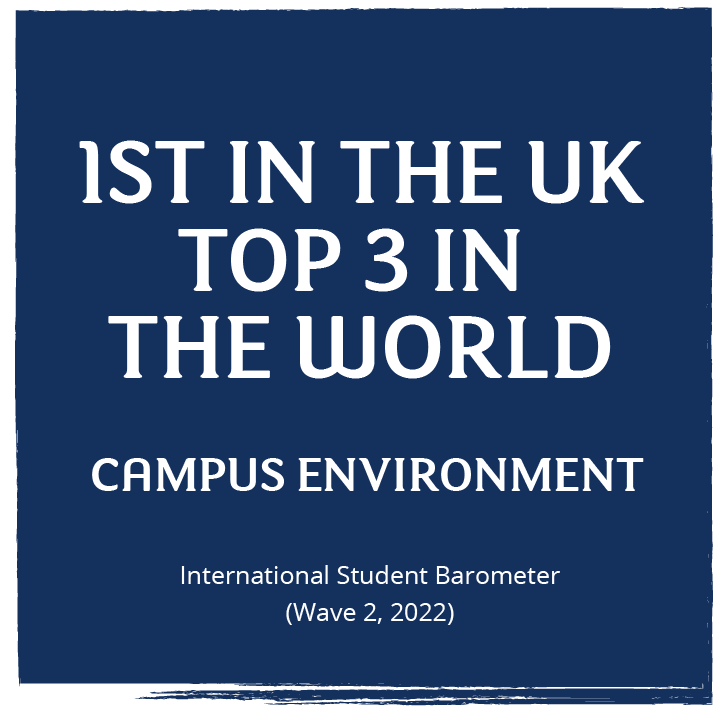 1ST IN THE UK
TOP 3 IN
THE WORLD

CAMPUS ENVIRONMENT

International Student Barometer
(Wave 2, 2022)